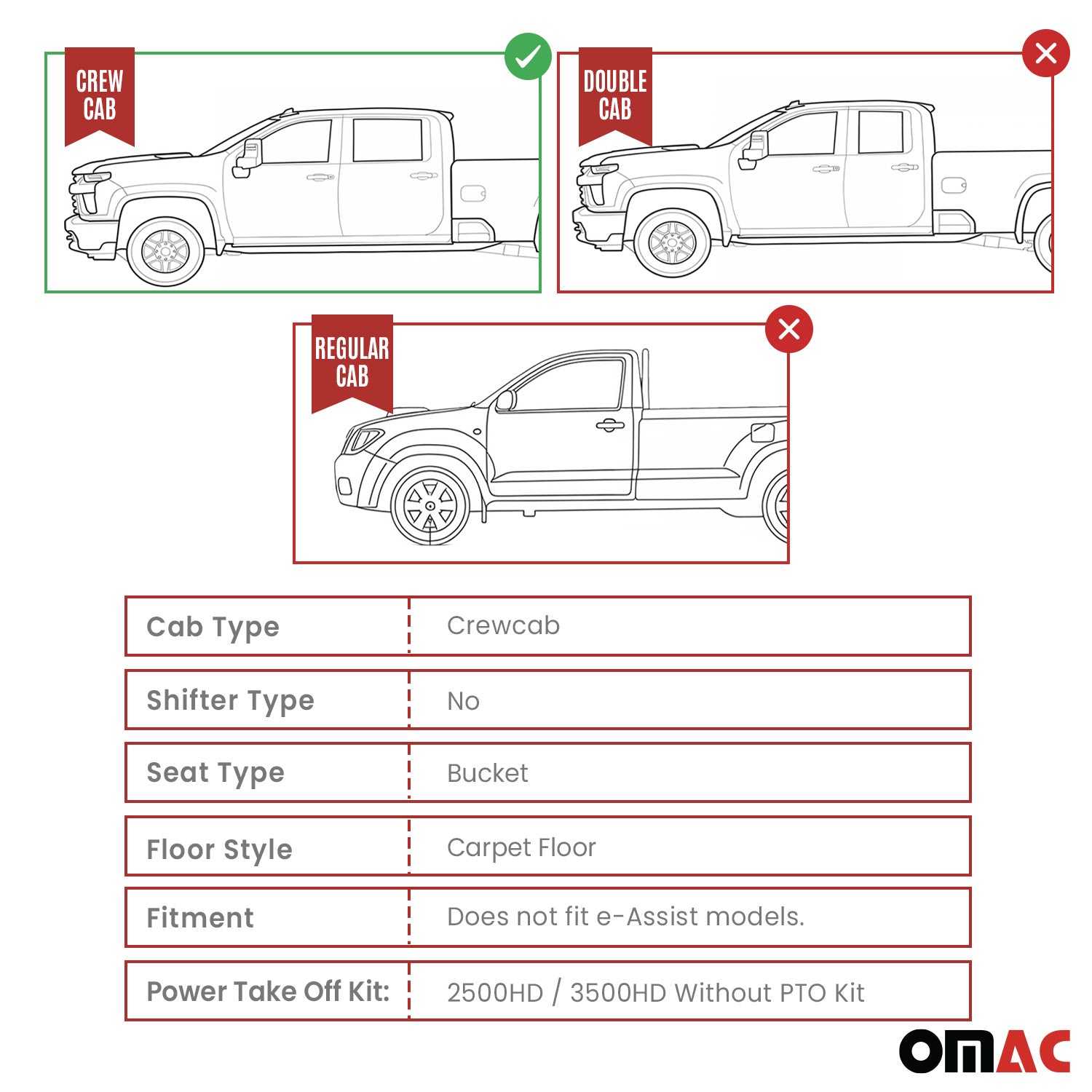 CREW CAB

DOUBLE CAB

REGULAR CAB

| Cab Type | Crewcab |
|---|---|
| Shifter Type | No |
| Seat Type | Bucket |
| Floor Style | Carpet Floor |
| Fitment | Does not fit e-Assist models. |
| Power Take Off Kit: | 2500HD / 3500HD Without PTO Kit |

OMAC