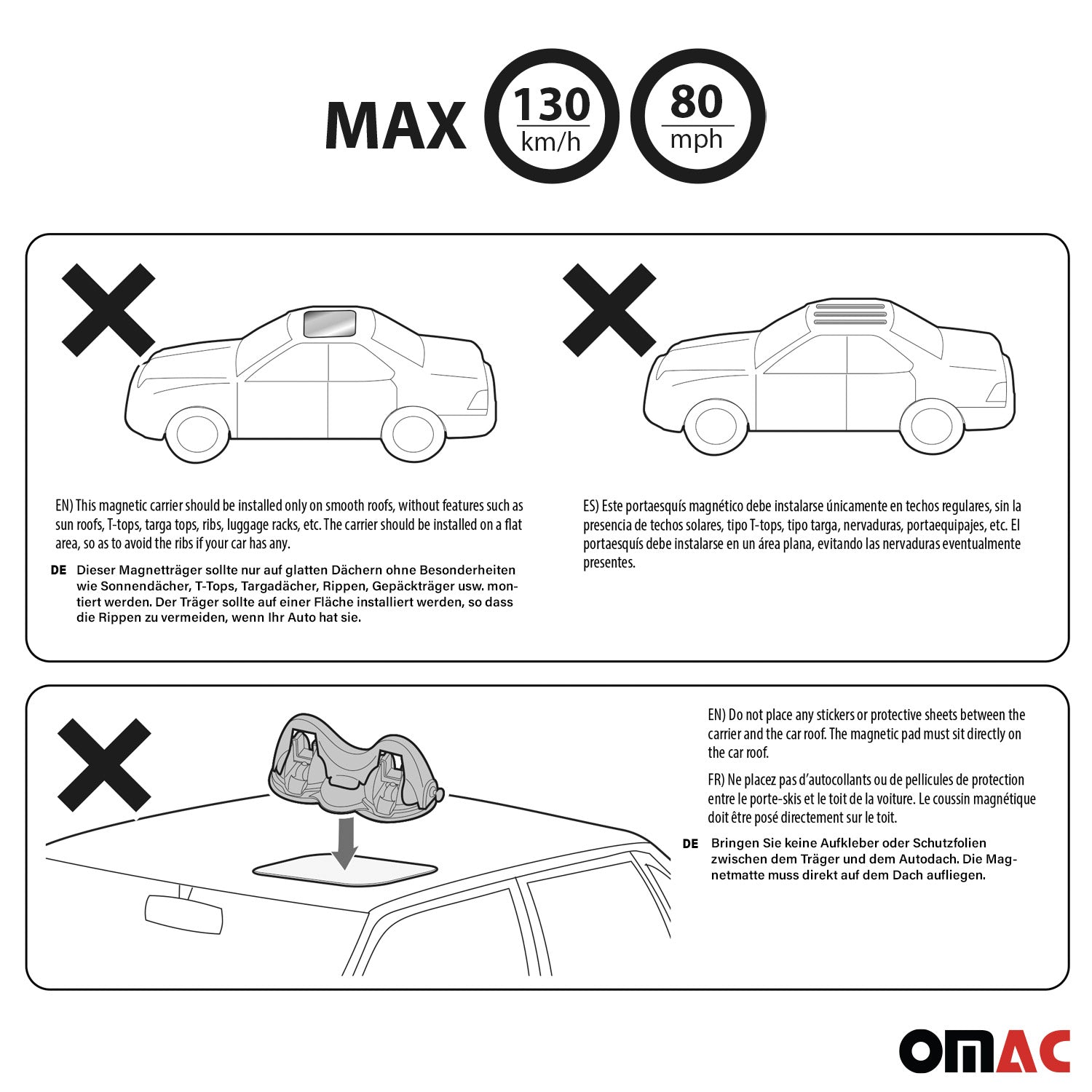 MAX 130 km/h 80 mph

EN) This magnetic carrier should be installed only on smooth roofs, without features such as sun roofs, T-tops, targa tops, ribs, luggage racks, etc. The carrier should be installed on a flat area, so as to avoid the ribs if your car has any.

DE Dieser Magnetträger sollte nur auf glatten Dächern ohne Besonderheiten wie Sonnendächer, T-Tops, Targadächer, Rippen, Gepäckträger usw. montiert werden. Der Träger sollte auf einer Fläche installiert werden, so dass die Rippen zu vermeiden, wenn Ihr Auto hat sie.

ES) Este portaesquís magnético debe instalarse únicamente en techos regulares, sin la presencia de techos solares, tipo T-tops, tipo targa, nervaduras, portaequipajes, etc. El portaesquís debe instalarse en un área plana, evitando las nervaduras eventualmente presentes.

EN) Do not place any stickers or protective sheets between the carrier and the car roof. The magnetic pad must sit directly on the car roof.

FR) Ne placez pas d'autocollants ou de pellicules de protection entre le porte-skis et le toit de la voiture. Le coussin magnétique doit être posé directement sur le toit.

DE Bringen Sie keine Aufkleber oder Schutzfolien zwischen dem Träger und dem Autodach. Die Magnetmatte muss direkt auf dem Dach aufliegen.

OMAC