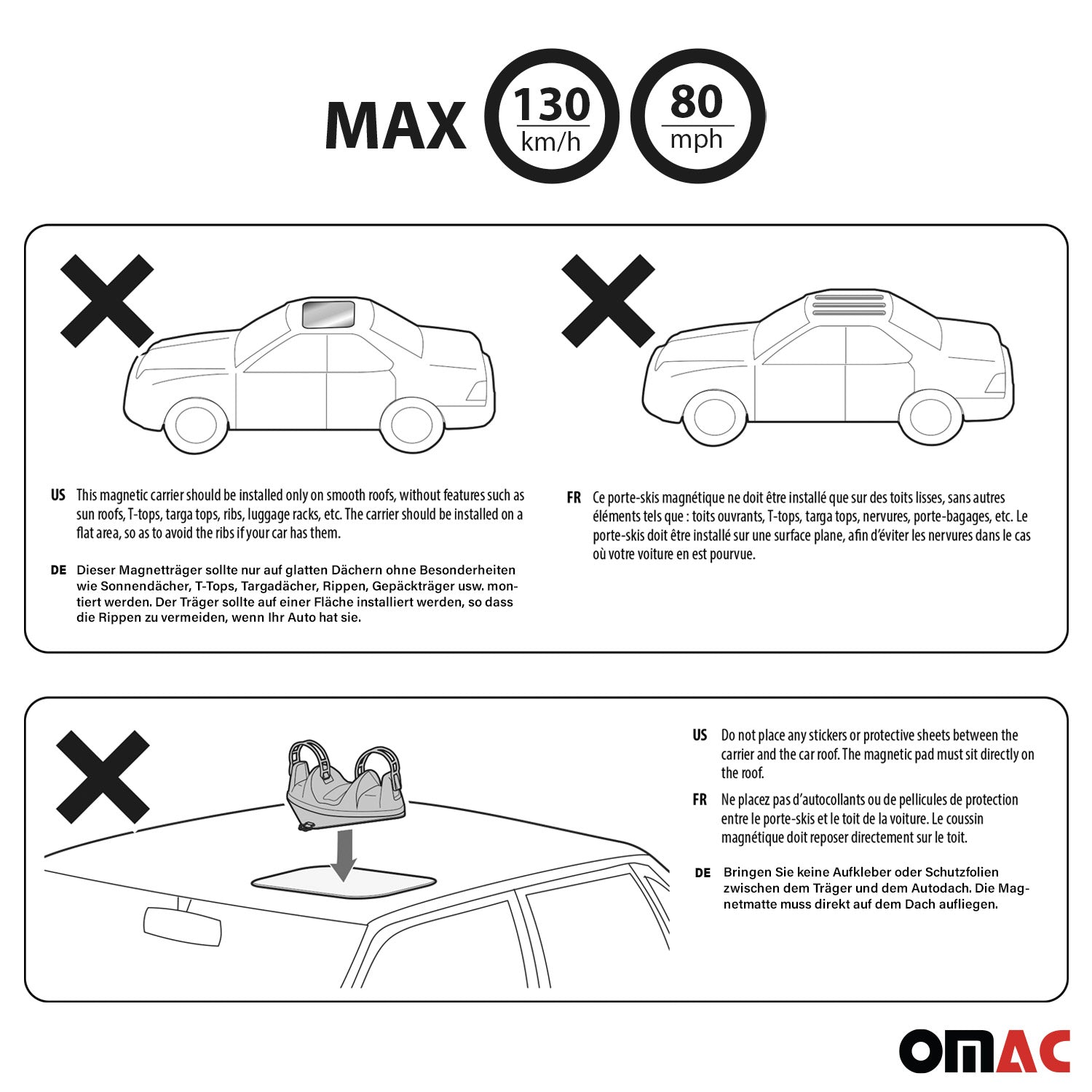 MAX 130 km/h 80 mph

US This magnetic carrier should be installed only on smooth roofs, without features such as sun roofs, T-tops, targa tops, ribs, luggage racks, etc. The carrier should be installed on a flat area, so as to avoid the ribs if your car has them.

DE Dieser Magnetträger sollte nur auf glatten Dächern ohne Besonderheiten wie Sonnendächer, T-Tops, Targadächer, Rippen, Gepäckträger usw. montiert werden. Der Träger sollte auf einer Fläche installiert werden, so dass die Rippen zu vermeiden, wenn Ihr Auto hat sie.

FR Ce porte-skis magnétique ne doit être installé que sur des toits lisses, sans autres éléments tels que : toits ouvrants, T-tops, targa tops, nervures, porte-bagages, etc. Le porte-skis doit être installé sur une surface plane, afin d'éviter les nervures dans le cas où votre voiture en est pourvue.

US Do not place any stickers or protective sheets between the carrier and the car roof. The magnetic pad must sit directly on the roof.

FR Ne placez pas d'autocollants ou de pellicules de protection entre le porte-skis et le toit de la voiture. Le coussin magnétique doit reposer directement sur le toit.

DE Bringen Sie keine Aufkleber oder Schutzfolien zwischen dem Träger und dem Autodach. Die Magnetmatte muss direkt auf dem Dach aufliegen.

OMAC