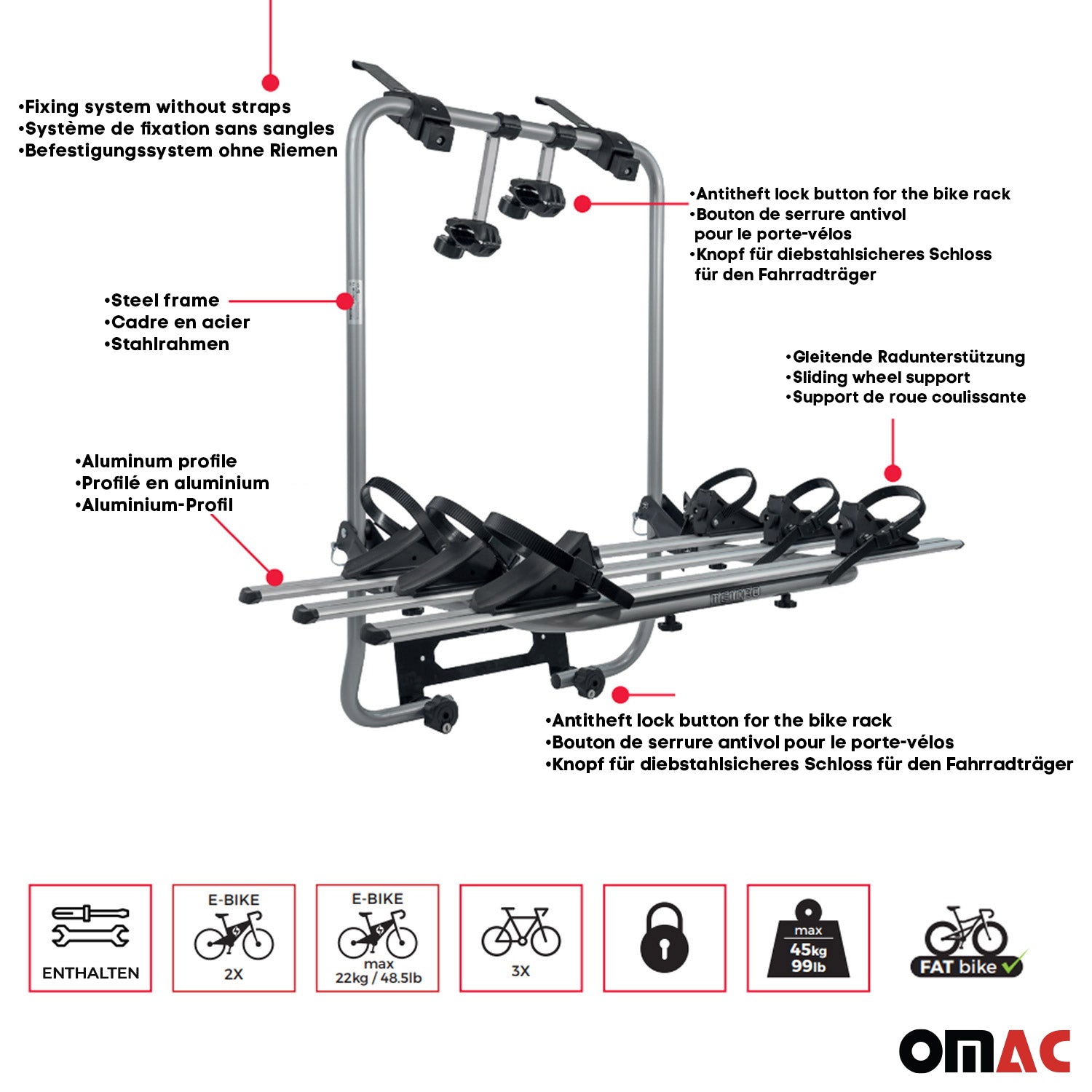 •Fixing system without straps
•Système de fixation sans sangles
•Befestigungssystem ohne Riemen

•Antitheft lock button for the bike rack
•Bouton de serrure antivol pour le porte-vélos
•Knopf für diebstahlsicheres Schloss für den Fahrradträger

•Steel frame
•Cadre en acier
•Stahlrahmen

•Gleitende Radunterstützung
•Sliding wheel support
•Support de roue coulissante

•Aluminum profile
•Profilé en aluminium
•Aluminium-Profil

MENABO

•Antitheft lock button for the bike rack
•Bouton de serrure antivol pour le porte-vélos
•Knopf für diebstahlsicheres Schloss für den Fahrradträger

ENTHALTEN

E-BIKE
2X

E-BIKE
max
22kg / 48.5lb

3X

max
45kg
99lb

FAT bike

OMAC