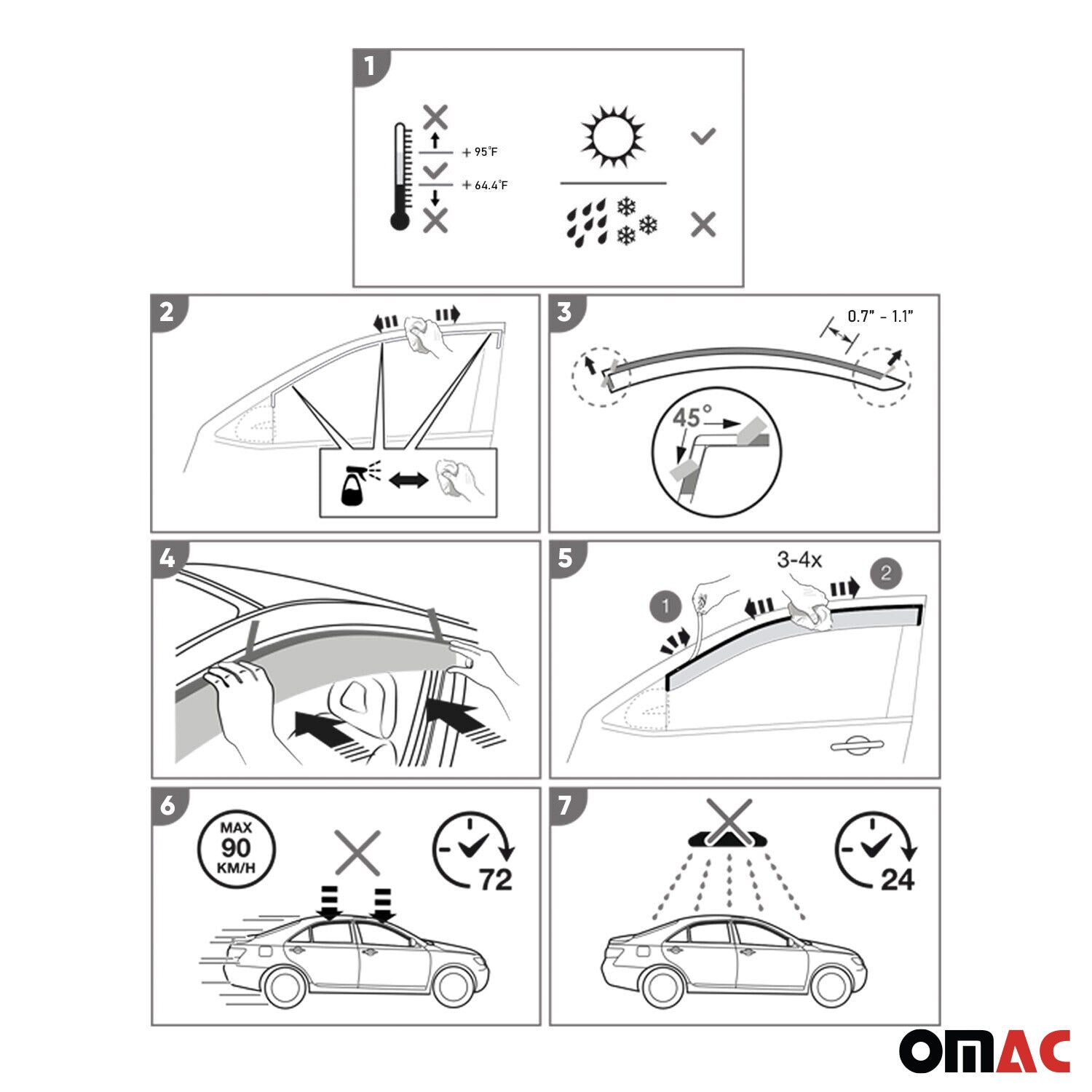 1

+ 95°F

+ 64.4°F

2

3

0.7" - 1.1"

45°

4

5

3-4x

1

2

6

MAX 90 KM/H

72

7

24

OMAC