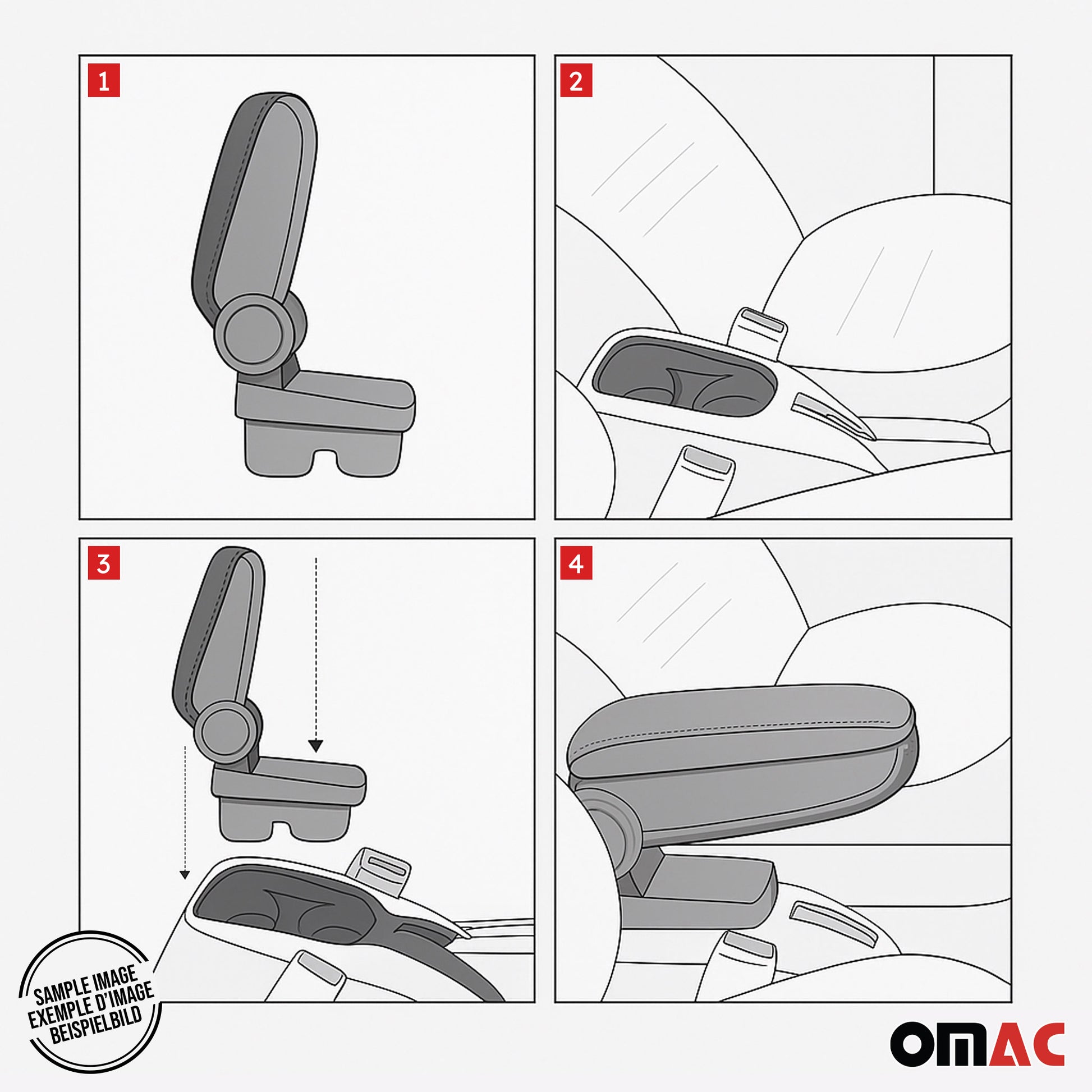 1

2

3

4

SAMPLE IMAGE
EXEMPLE D'IMAGE
BEISPIELBILD

OMAC