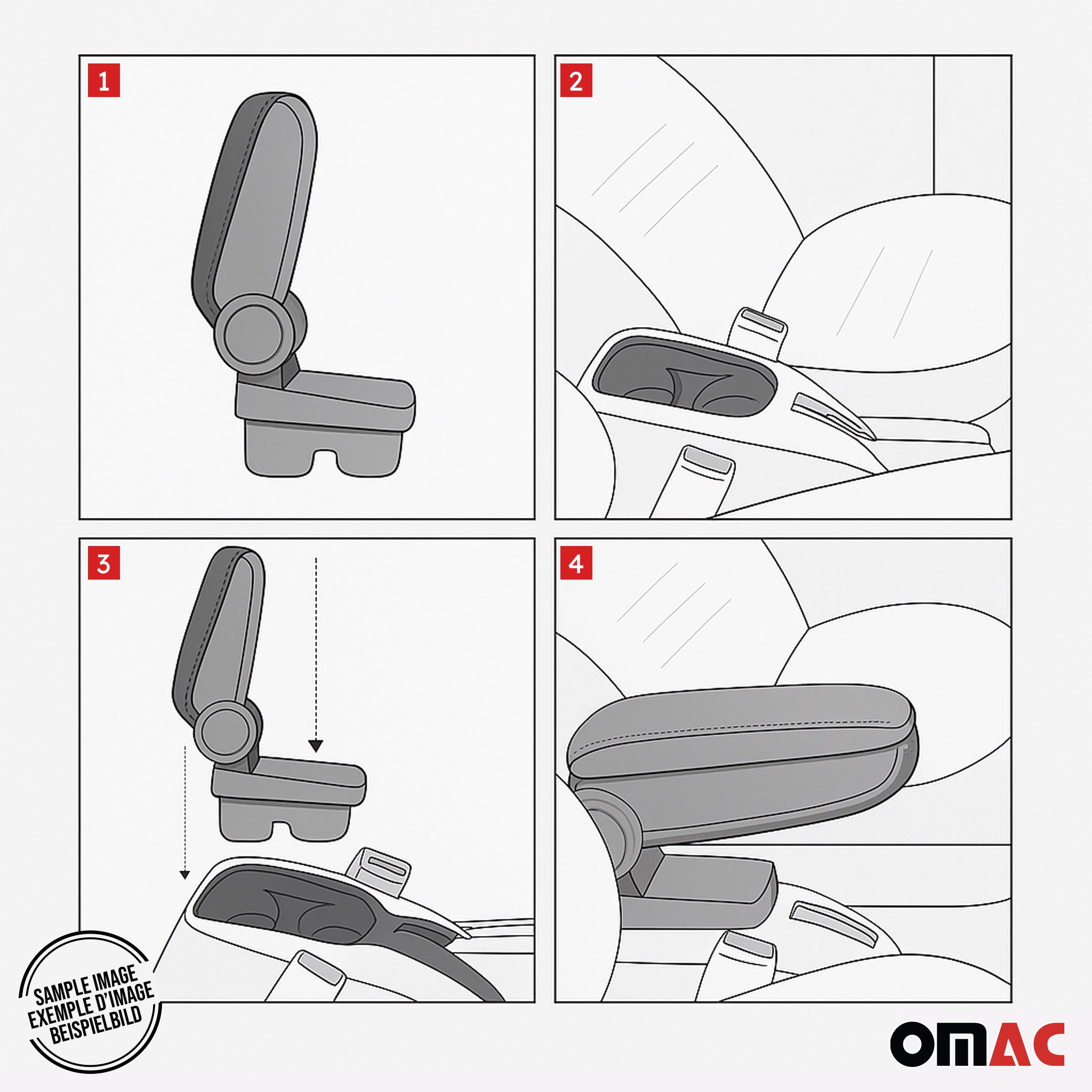 1

2

3

4

SAMPLE IMAGE
EXEMPLE D'IMAGE
BEISPIELBILD

OMAC