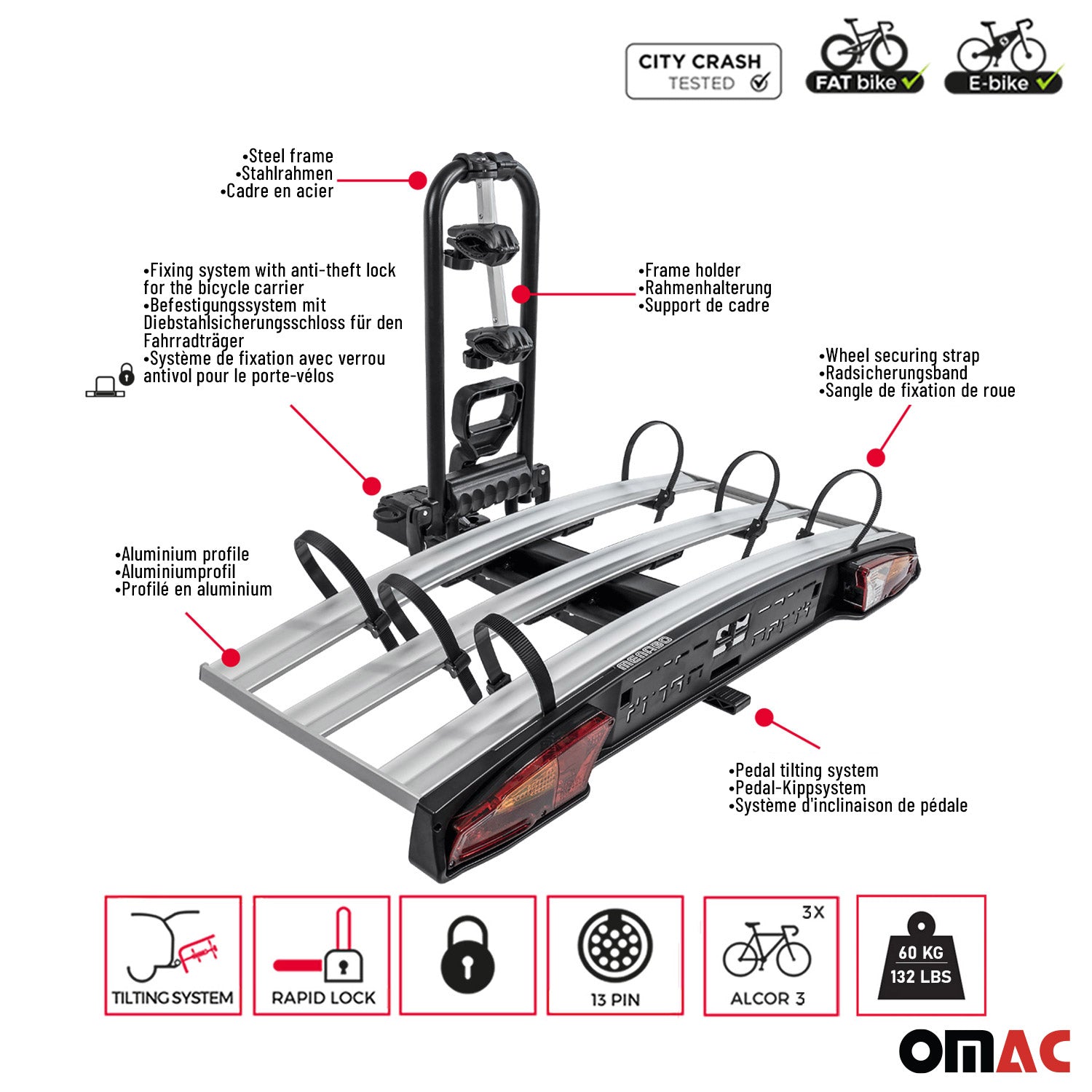 CITY CRASH
TESTED

FAT bike

E-bike

•Steel frame
•Stahlrahmen
•Cadre en acier

•Fixing system with anti-theft lock for the bicycle carrier
•Befestigungssystem mit Diebstahlsicherungsschloss für den Fahrradträger
•Système de fixation avec verrou antivol pour le porte-vélos

•Frame holder
•Rahmenhalterung
•Support de cadre

•Wheel securing strap
•Radsicherungsband
•Sangle de fixation de roue

•Aluminium profile
•Aluminiumprofil
•Profilé en aluminium

MENABO

•Pedal tilting system
•Pedal-Kippsystem
•Système d'inclinaison de pédale

TILTING SYSTEM

RAPID LOCK

13 PIN

3X
ALCOR 3

60 KG
132 LBS

OMAC